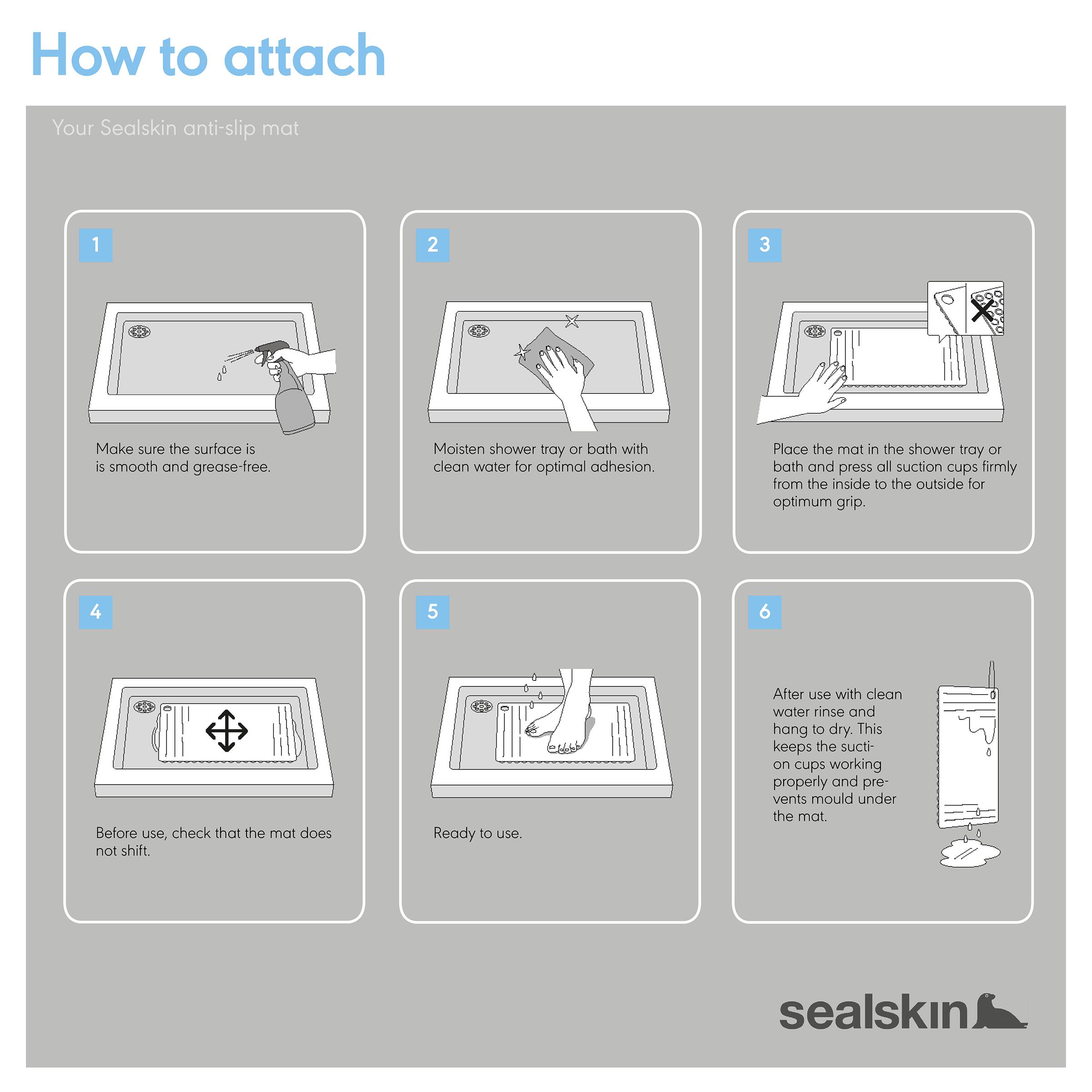 How to attach

Your Sealskin anti-slip mat

1

Make sure the surface is is smooth and grease-free.

2

Moisten shower tray or bath with clean water for optimal adhesion.

3

Place the mat in the shower tray or bath and press all suction cups firmly from the inside to the outside for optimum grip.

4

Before use, check that the mat does not shift.

5

Ready to use.

6

After use with clean water rinse and hang to dry. This keeps the suction cups working properly and prevents mould under the mat.

sealskin