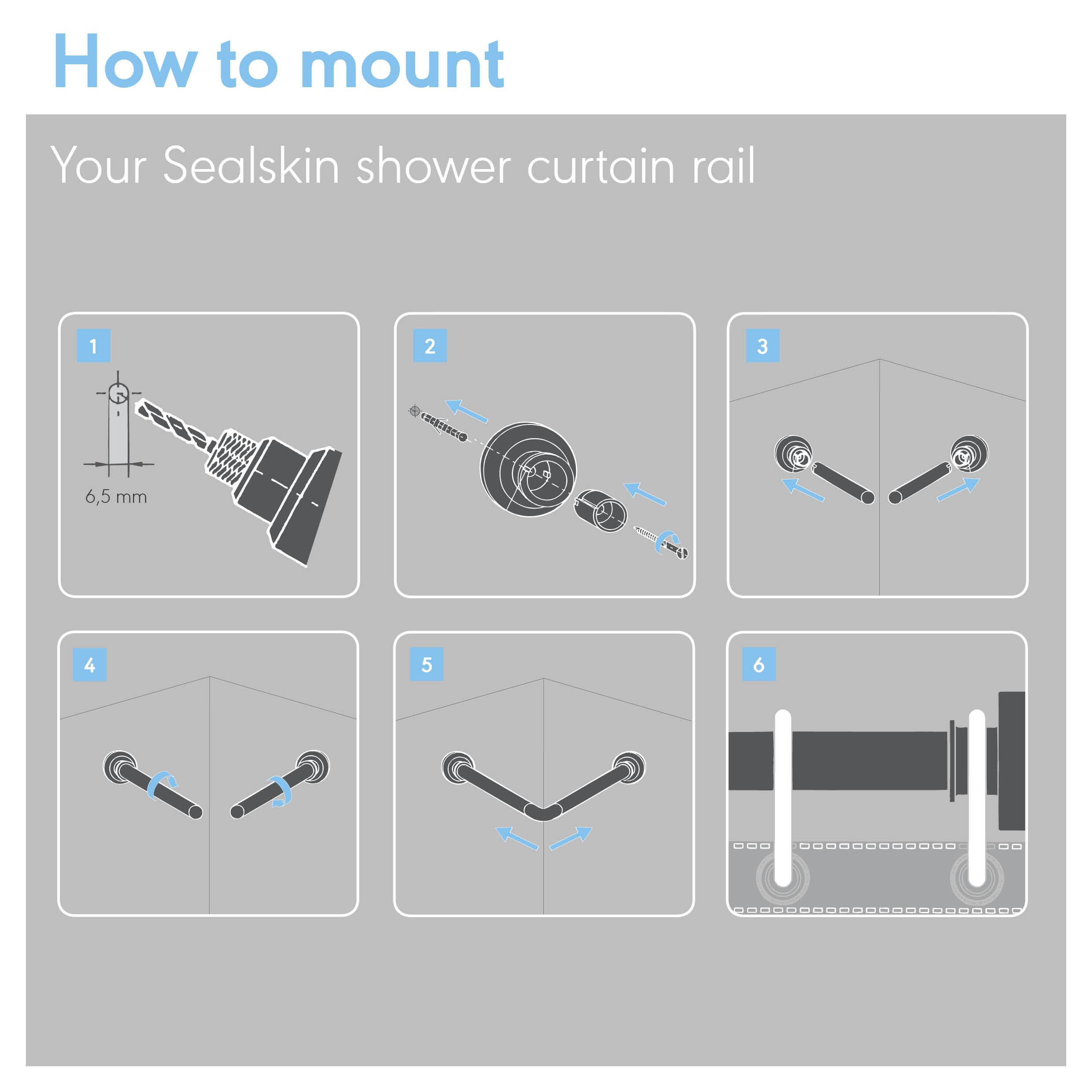 How to mount

Your Sealskin shower curtain rail

1

6,5 mm

2

3

4

5

6